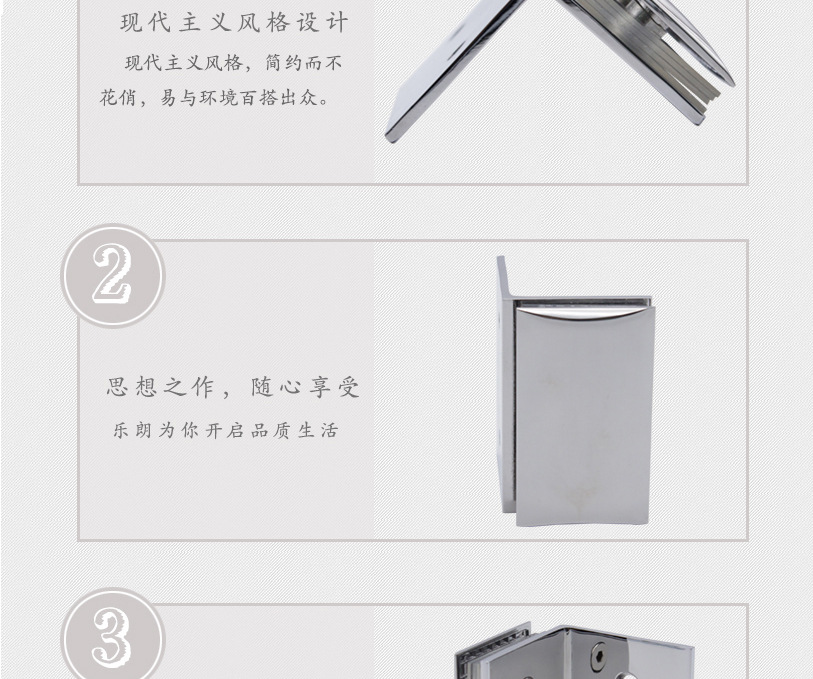 现代主义风格设计

现代主义风格，简约而不花俏，易与环境百搭出众。

2

思想之作，随心享受

乐朗为你开启品质生活

3